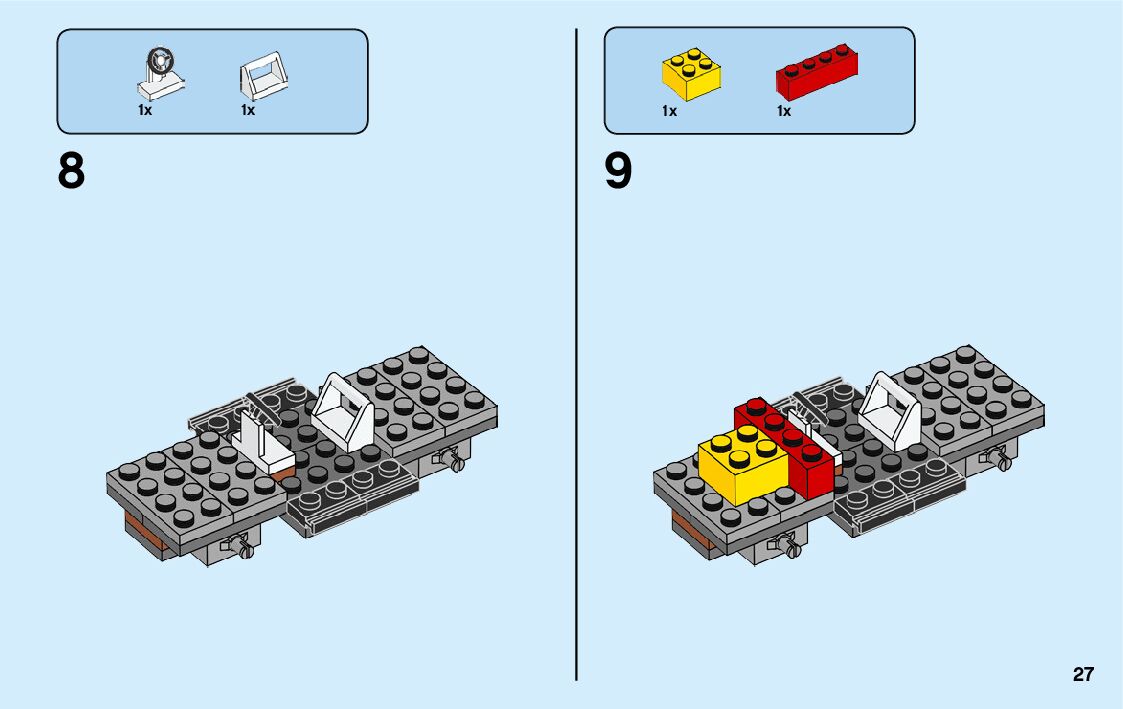 1x 1x

8

1x 1x

9

27