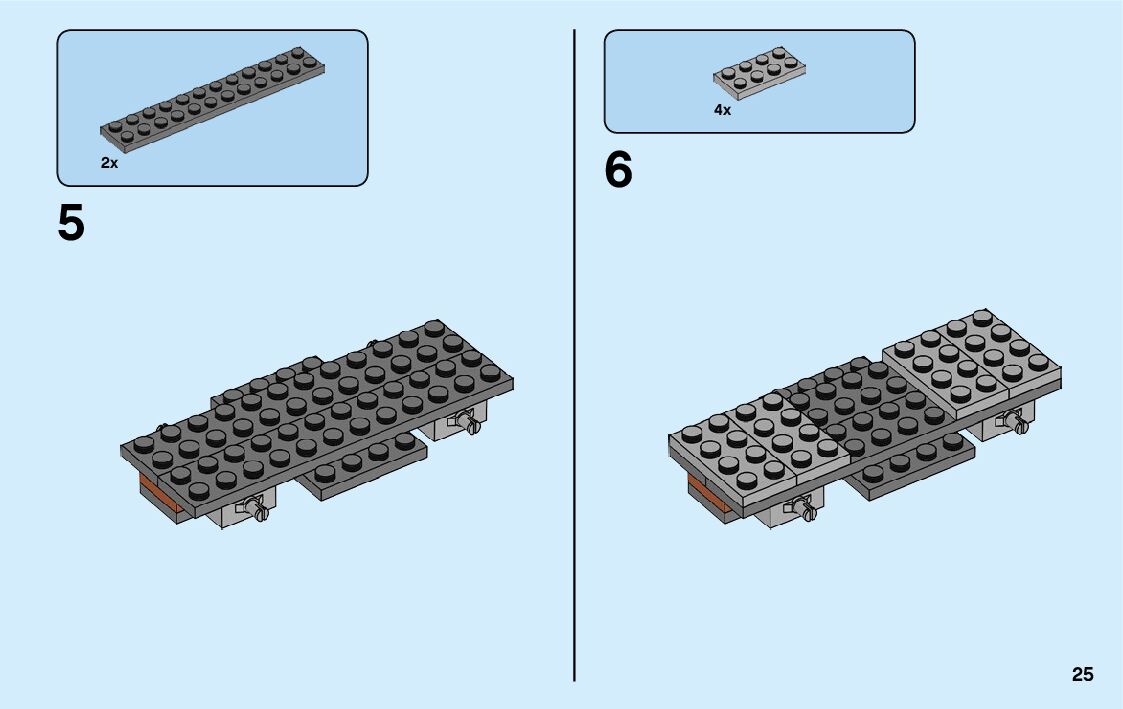 2x

5

4x

6

25