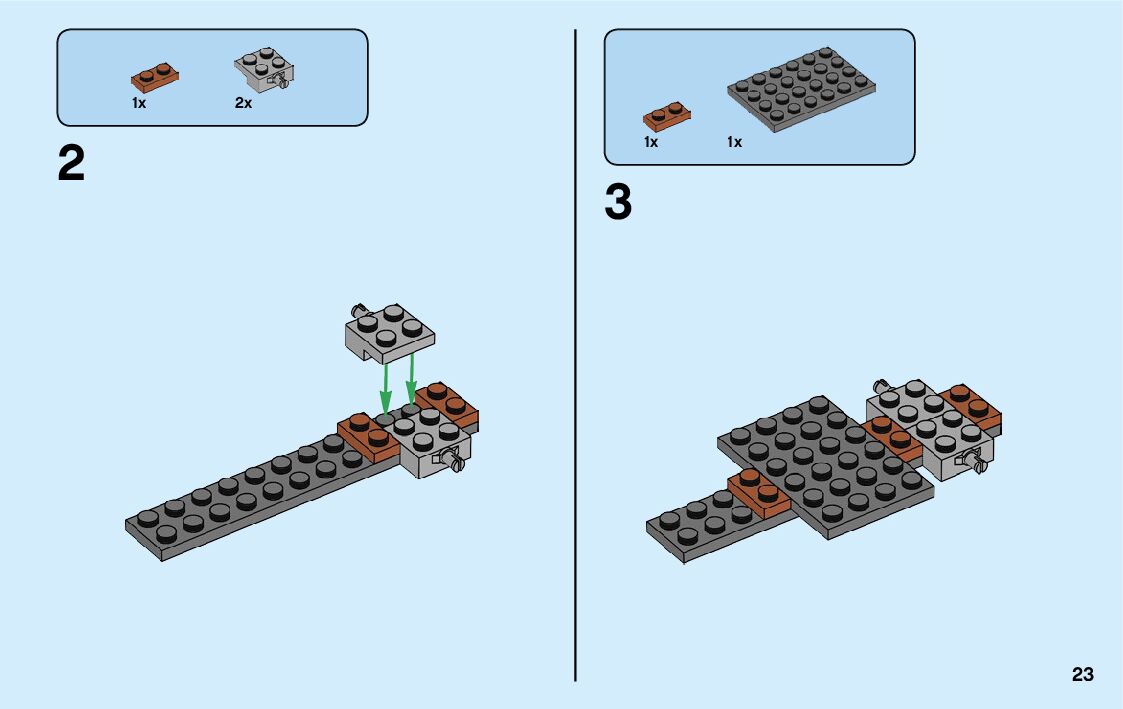 1x 2x

2

1x 1x

3

23