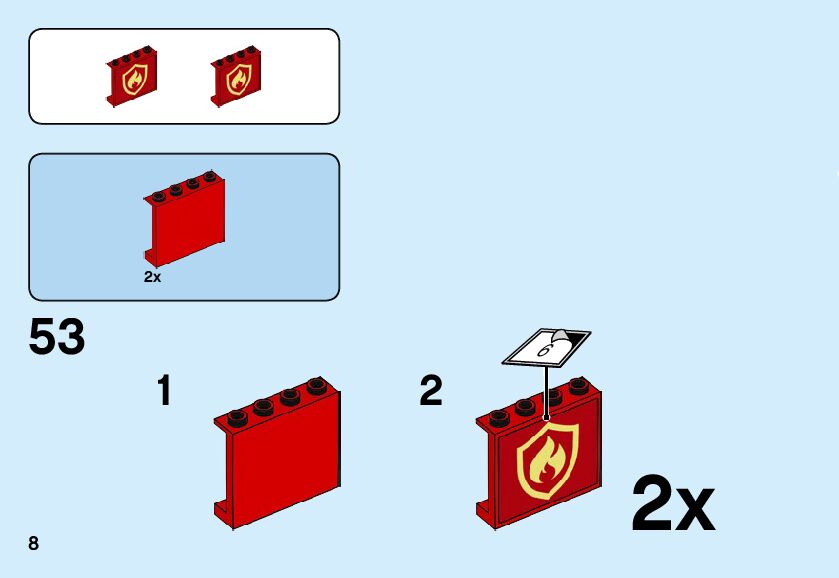 2x

53

1

2

6

2x

8