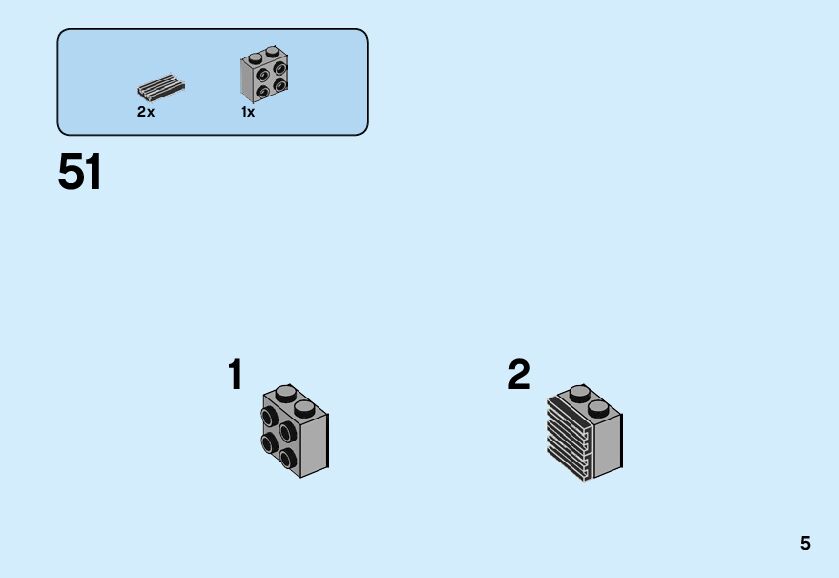 2x
1x

51

1

2

5