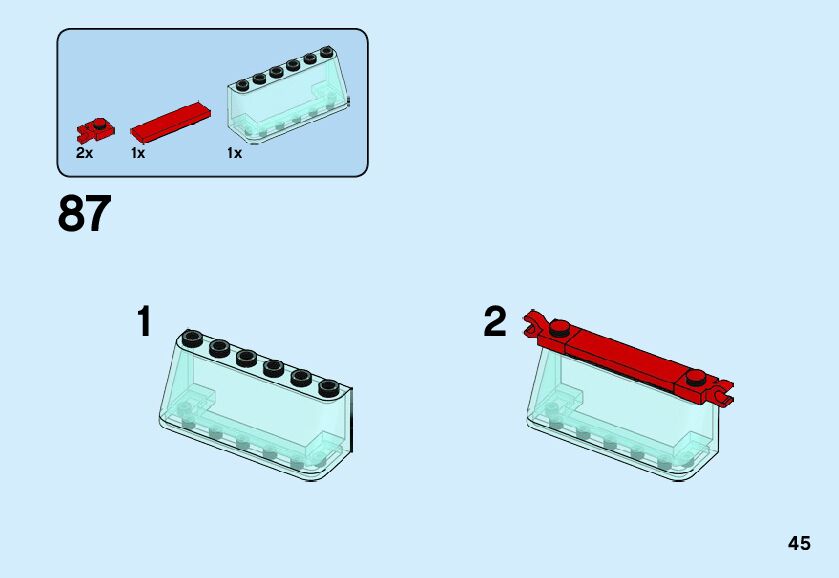 2x
1x
1x

87

1

2

45