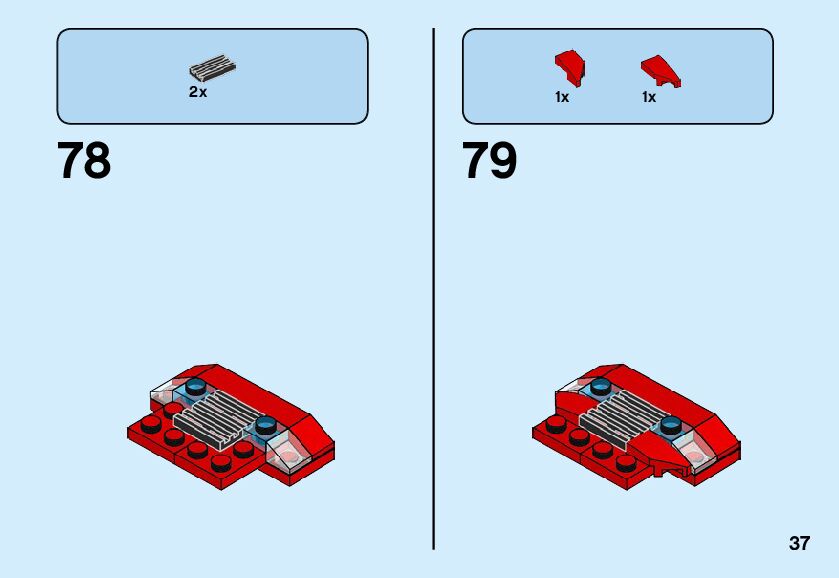 2x

78

1x 1x

79

37