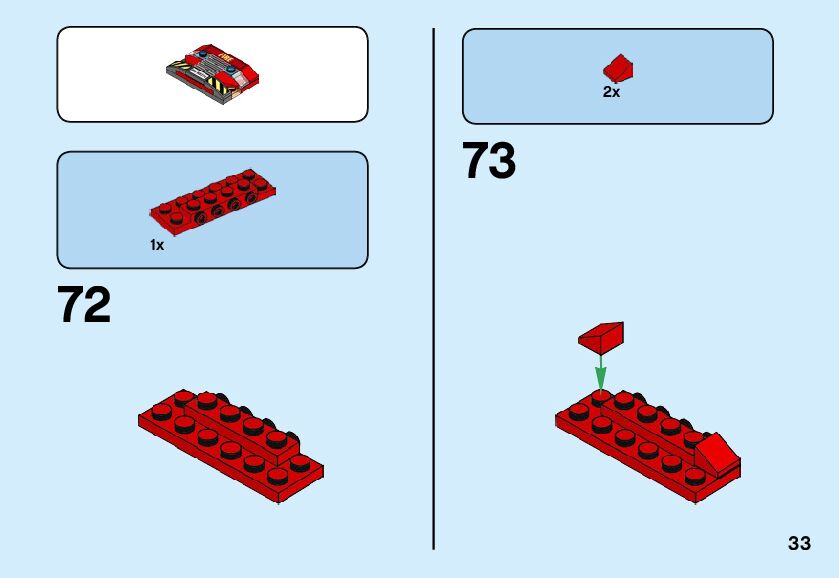 1x

72

2x

73

33