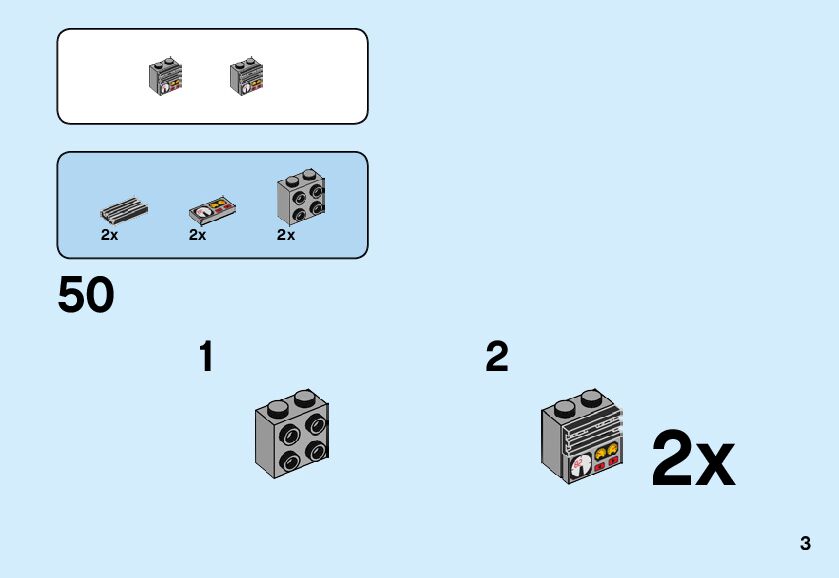 2x 2x 2x

50

1

2

2x

3