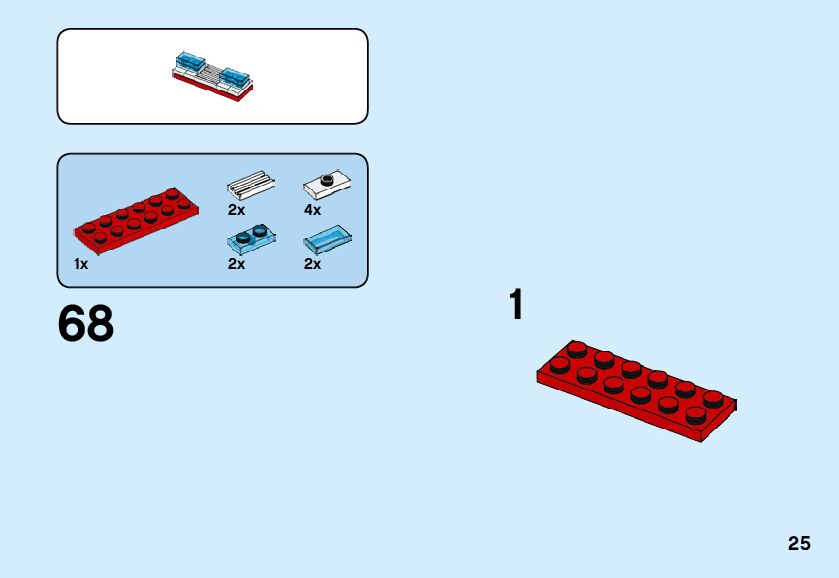 1x

2x

4x

2x

2x

68

1

25