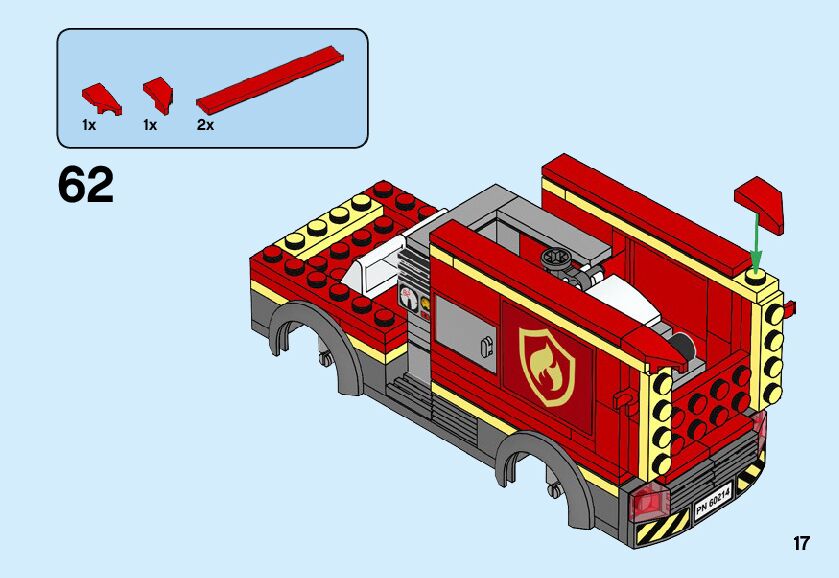 1x 1x 2x

62

PN 60214

17