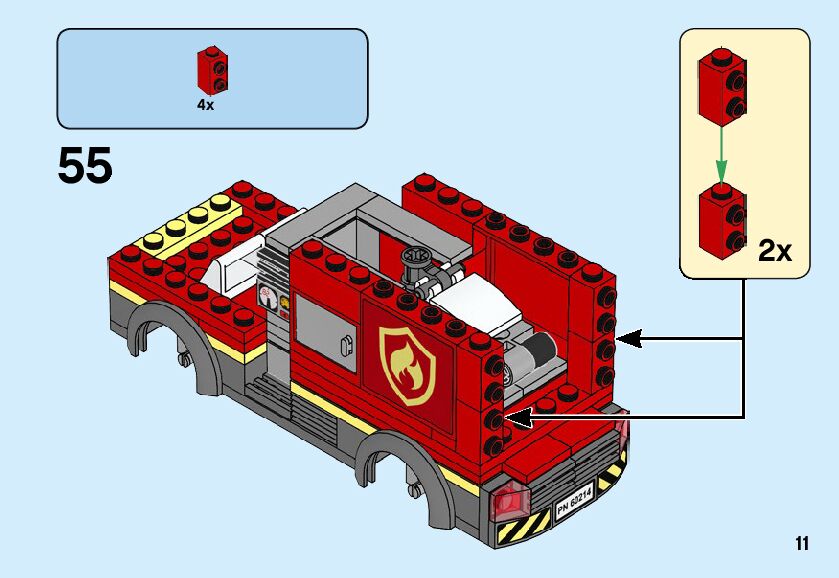 4x

55

2x

PN 60214

11