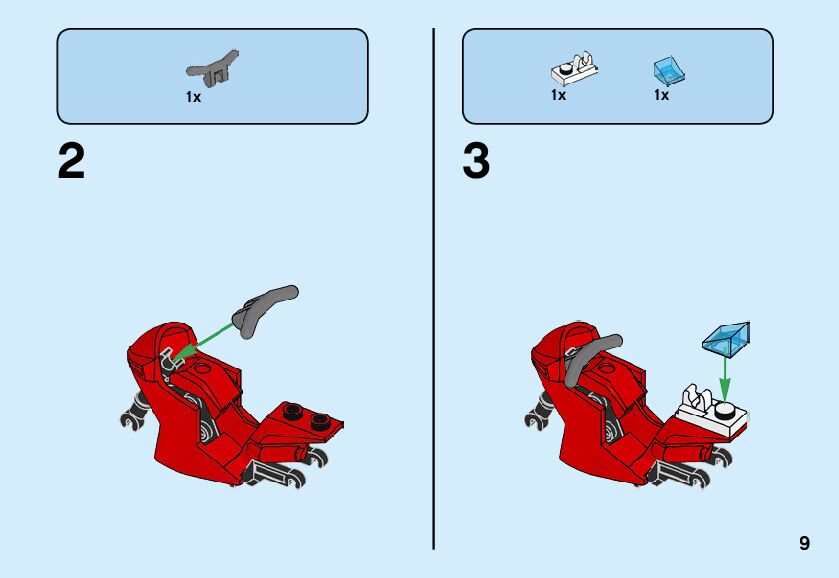 1x

2

1x

1x

3

9