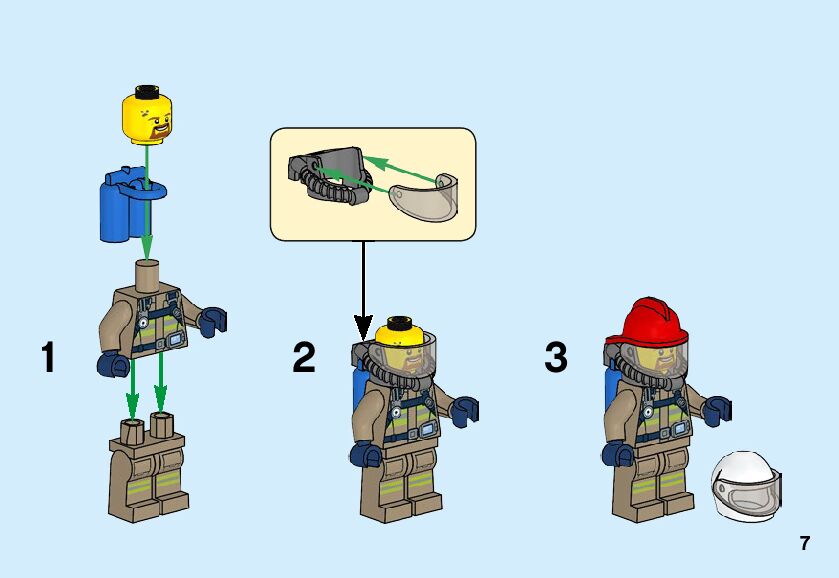 1

2

3

7