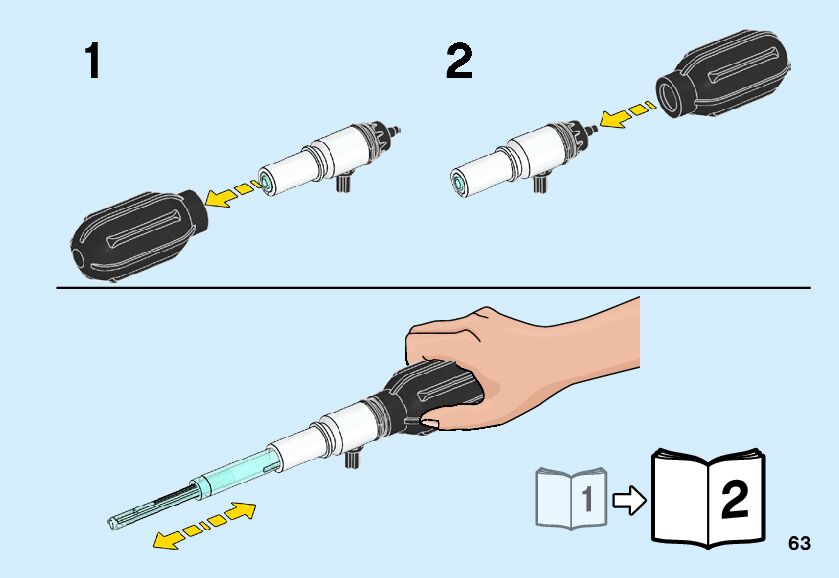 1

2

1

2

63