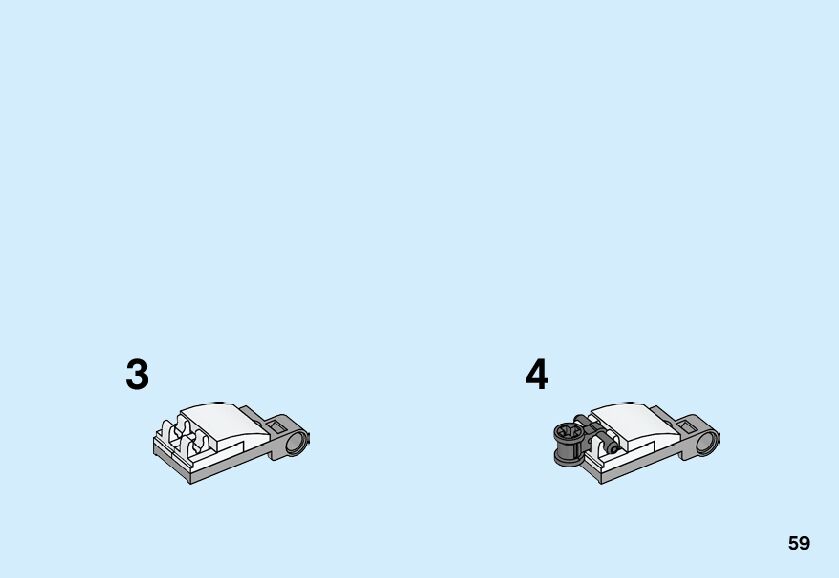 3

4

59