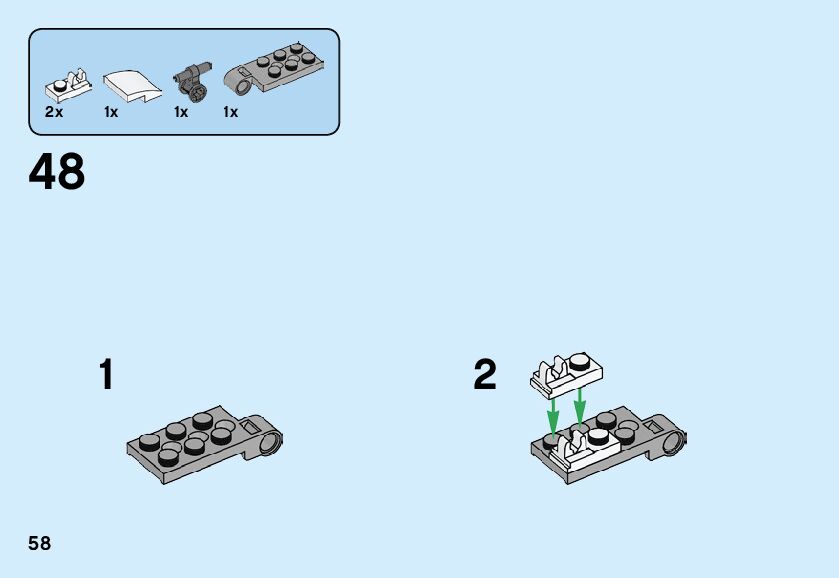 2x 1x 1x 1x

48

1

2

58