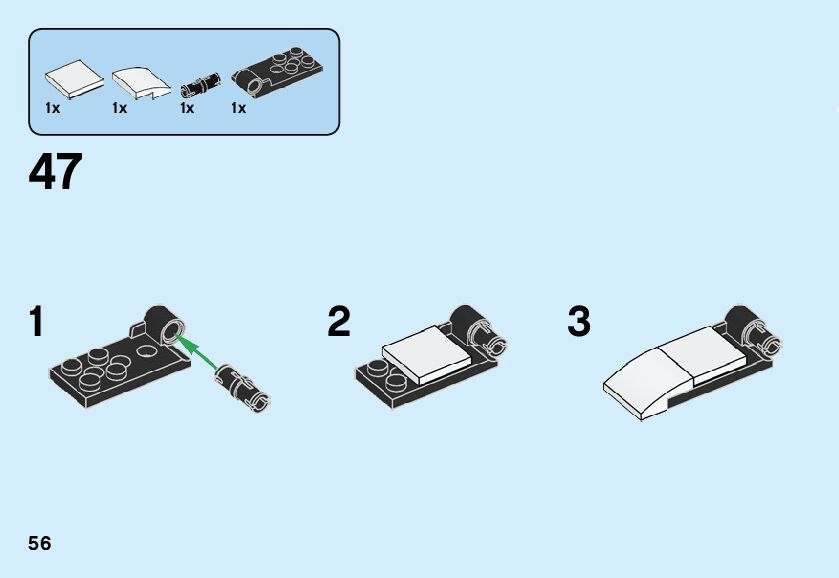 1x 1x 1x 1x

47

1

2

3

56