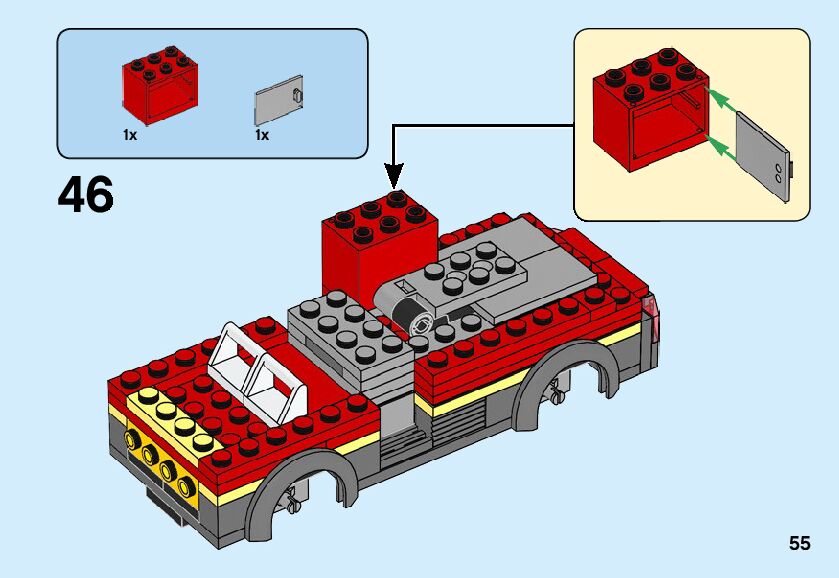 1x
1x

46

55