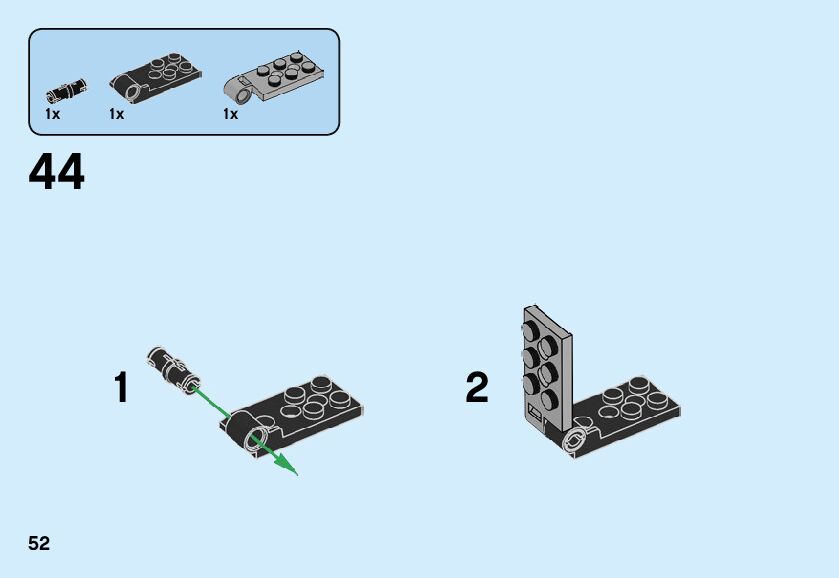 1x 1x 1x

44

1

2

52