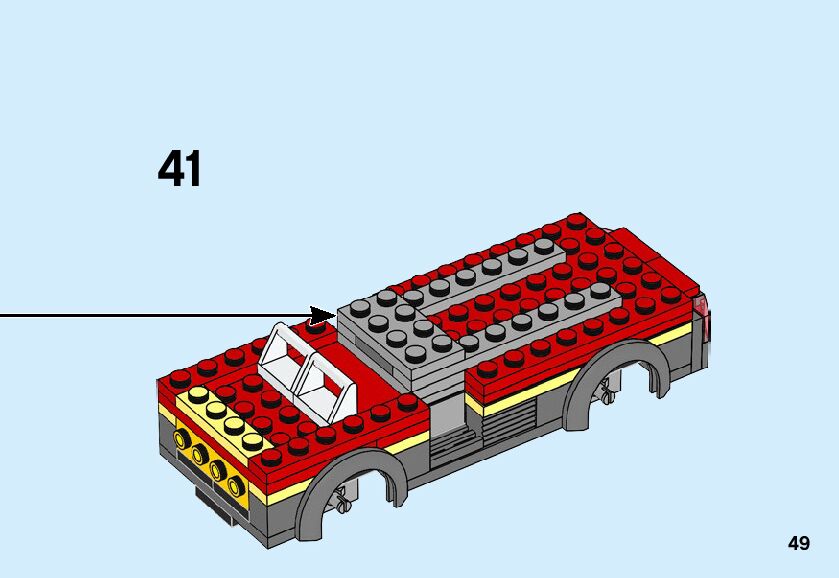 41

49