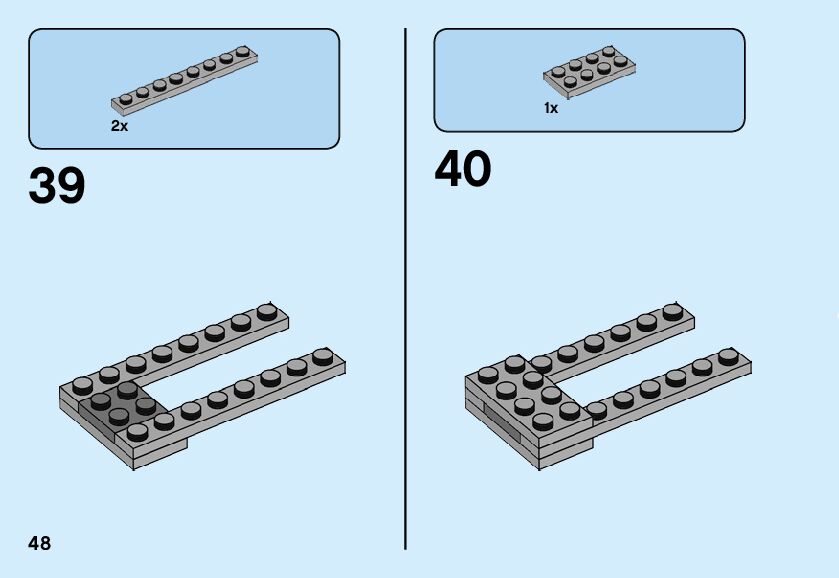 2x

39

1x

40

48