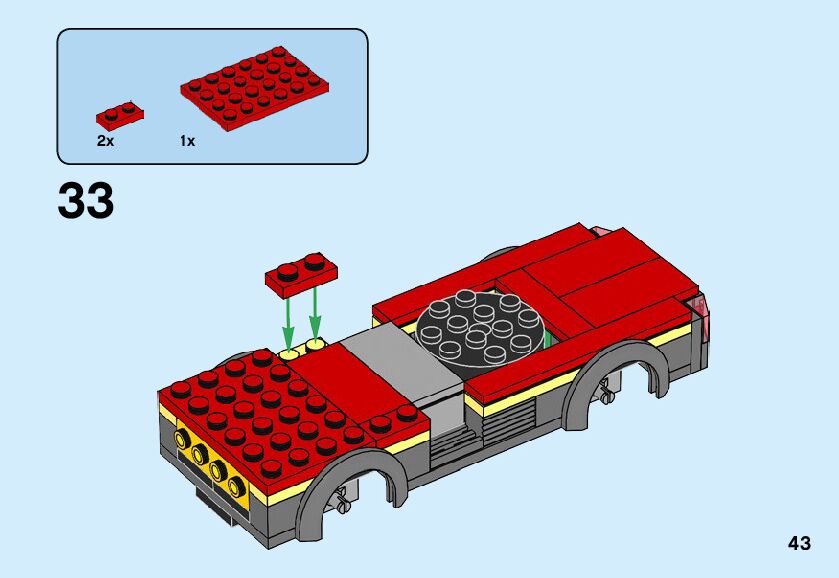 2x

1x

33

43