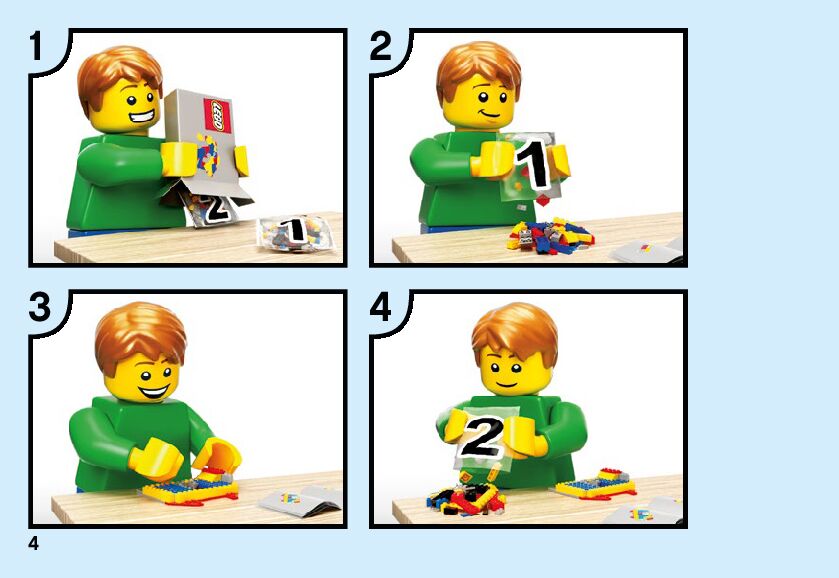 1

LEGO

2

1

2

1

3

4

2

4