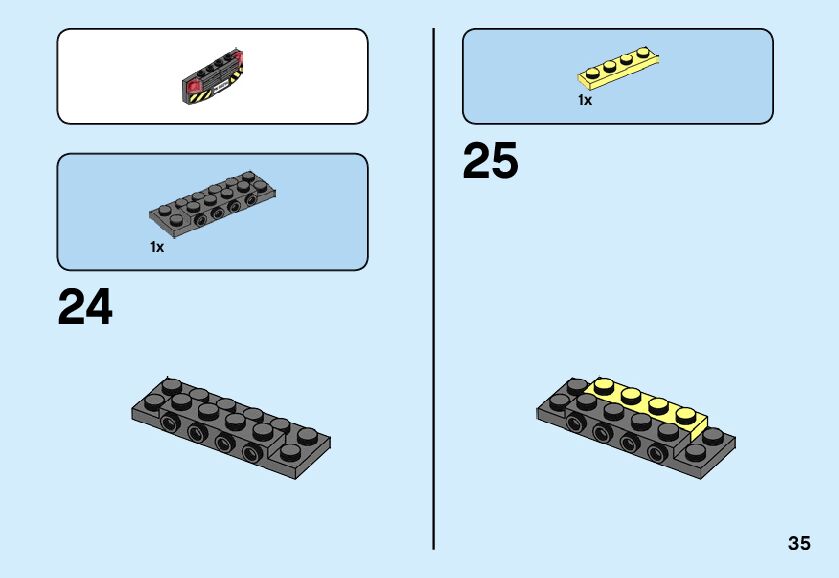 1x

24

1x

25

35