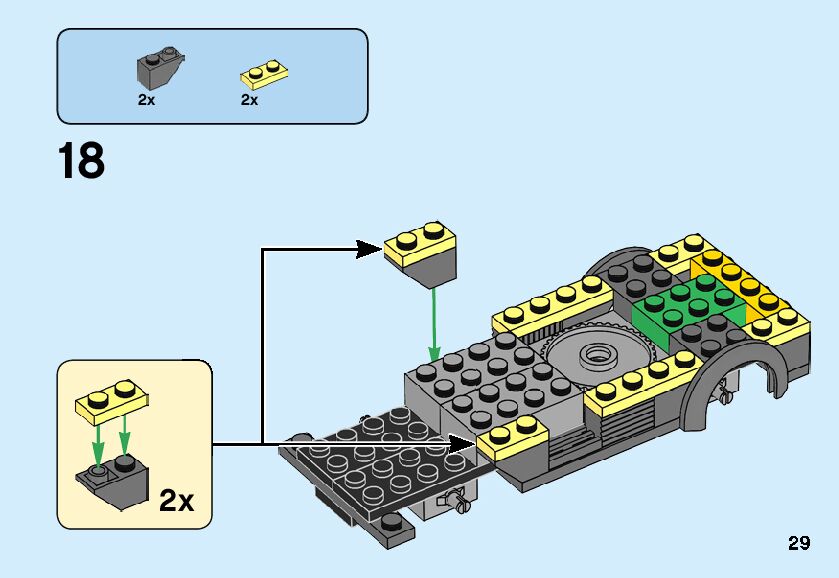 2x
2x

18

2x

29