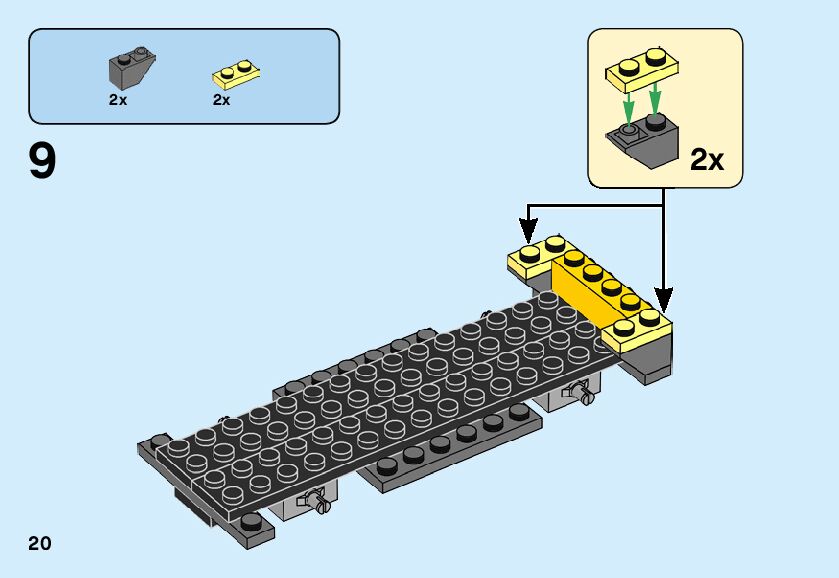 2x
2x

9

2x

20