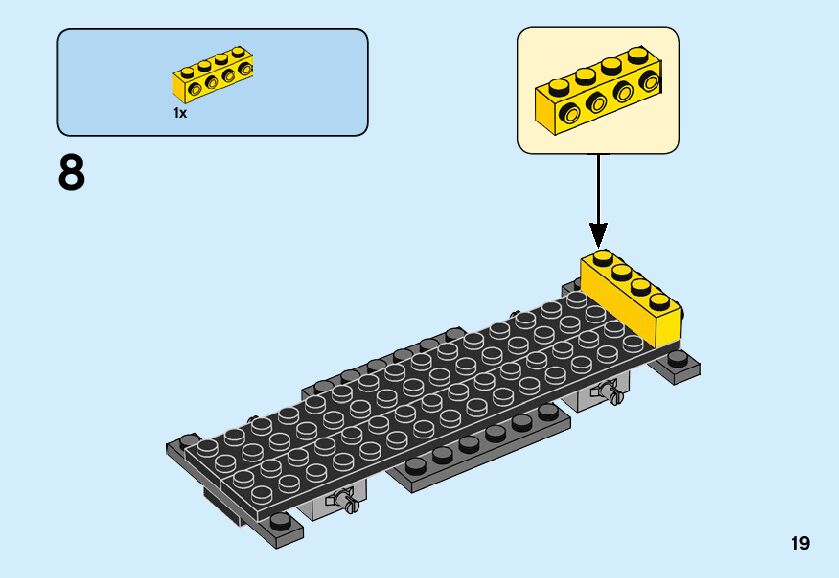 1x

8

19