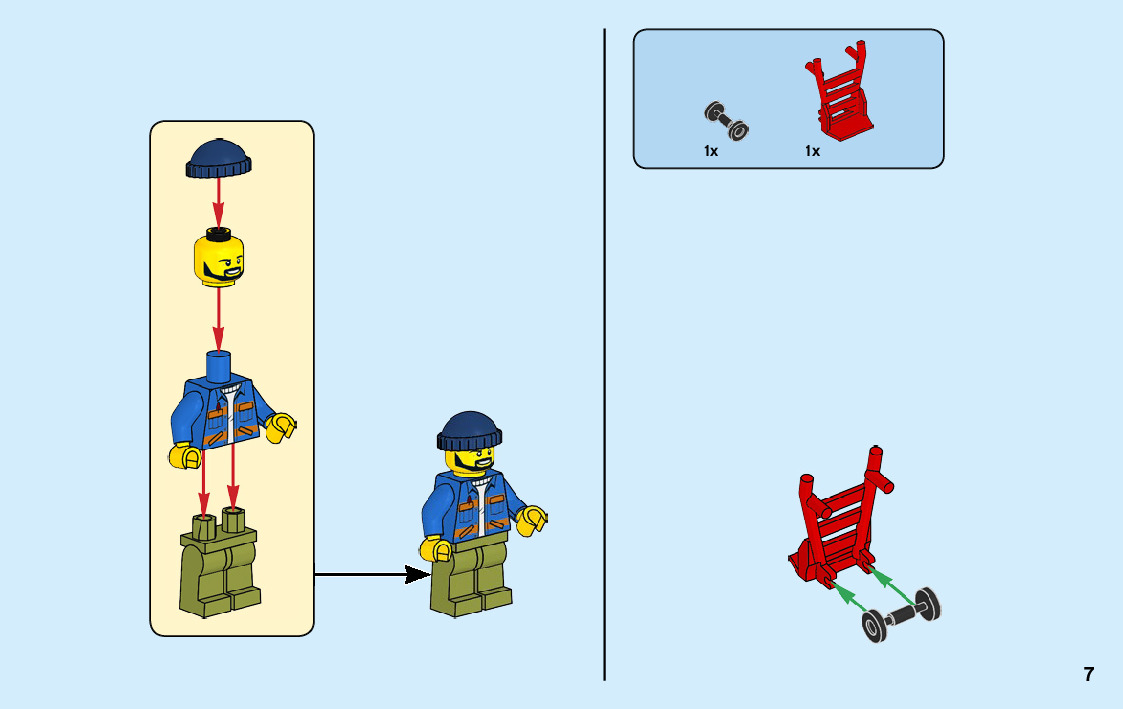 1x 1x

7