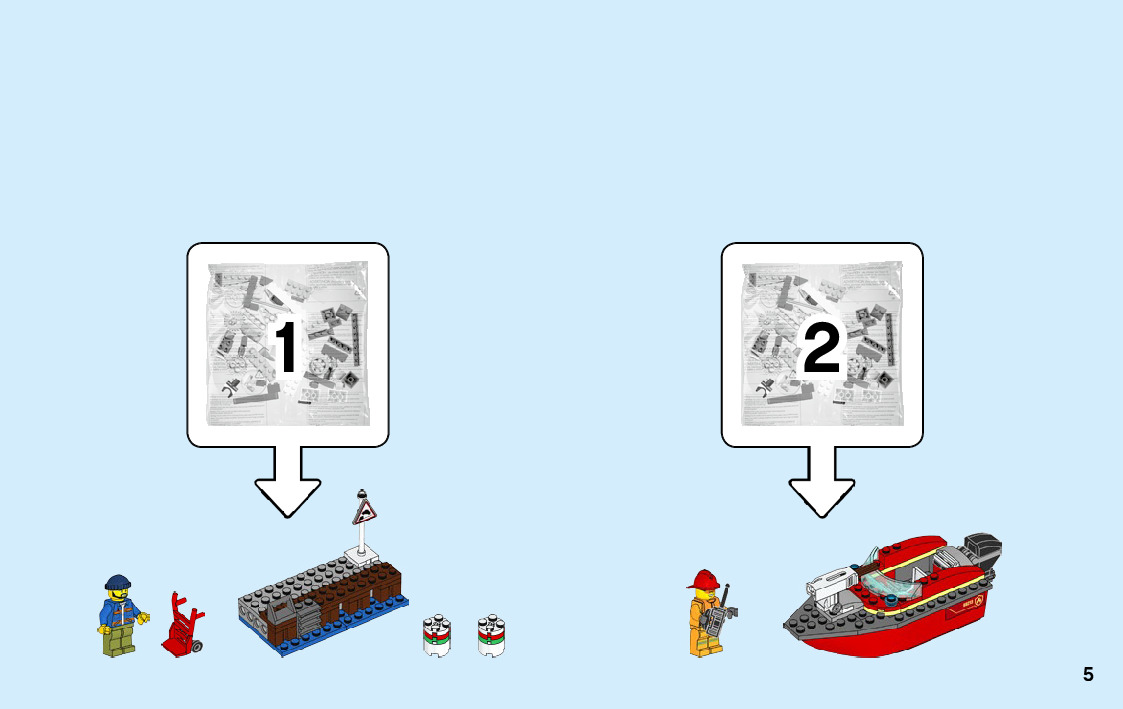 1

2

5