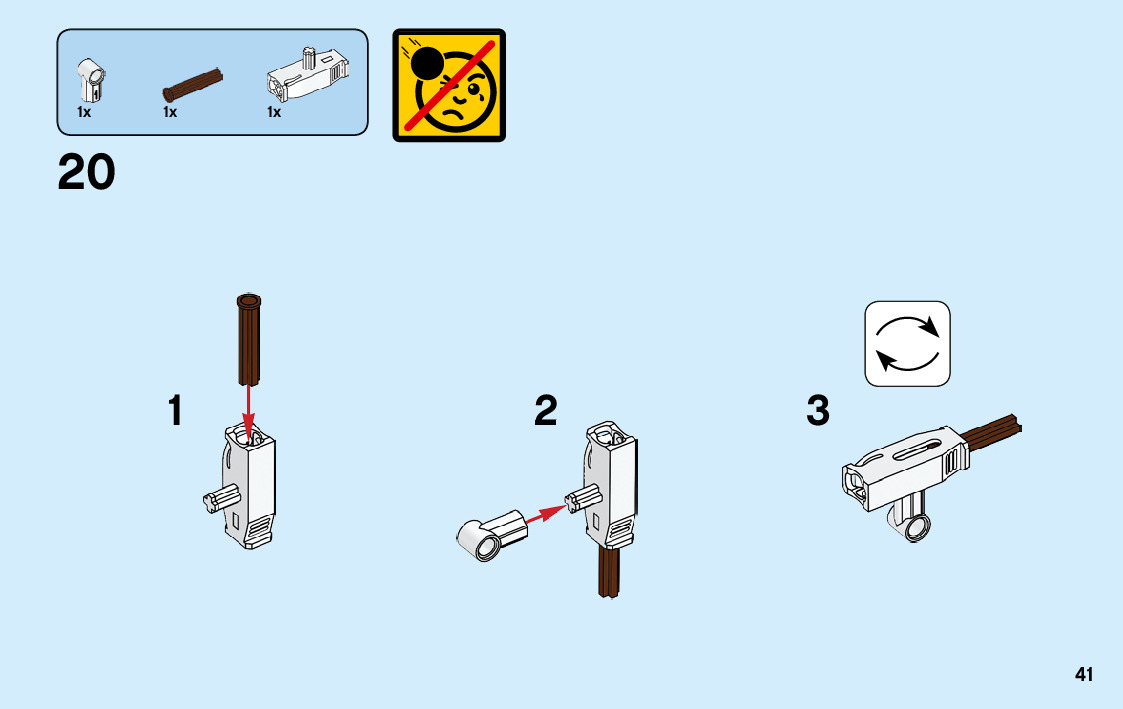 1x
1x
1x

20

1

2

3

41