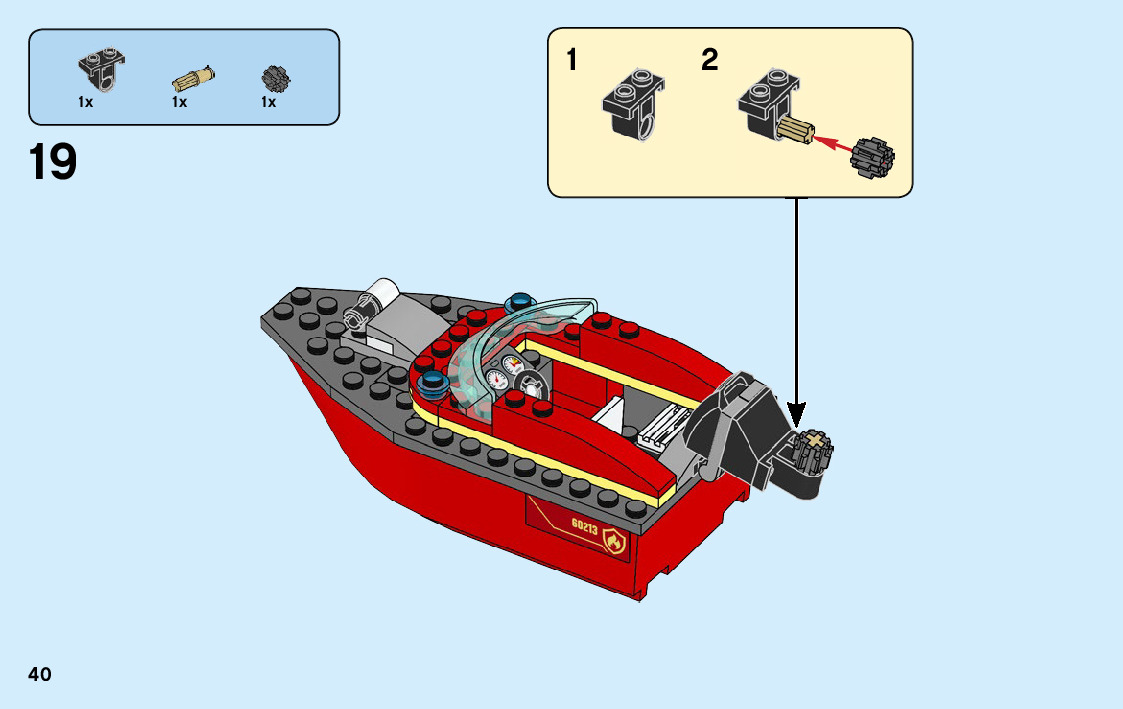 1x 1x 1x

19

1 2

60213

40