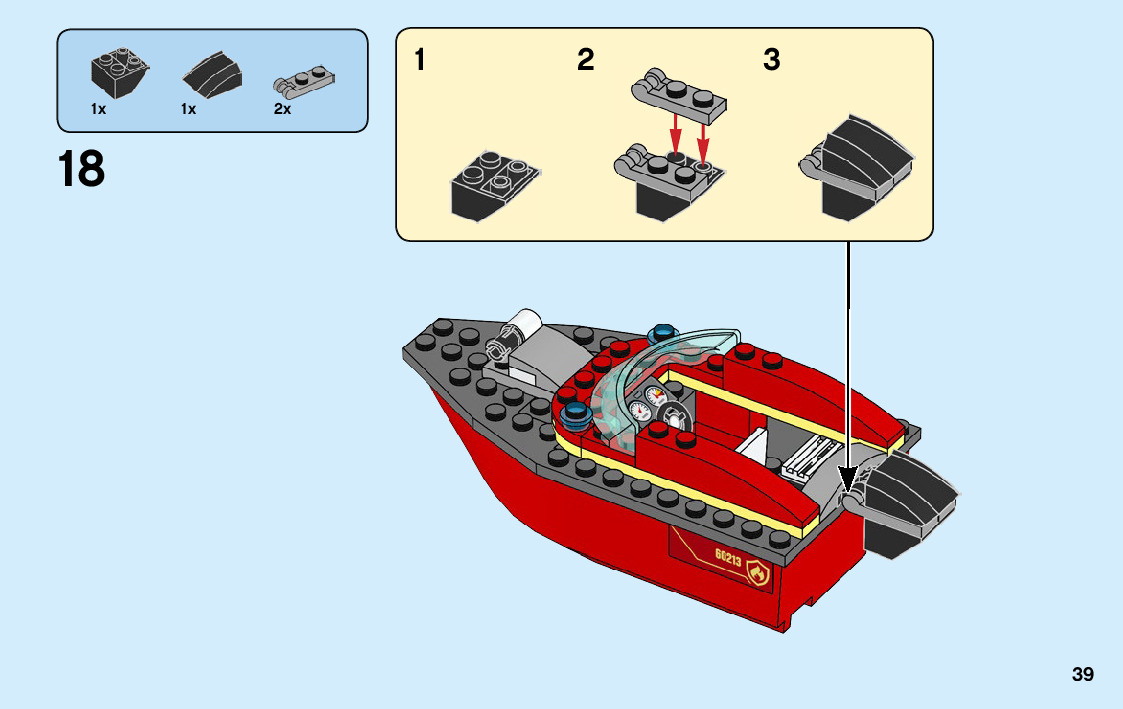 1x 1x 2x

18

1 2 3

60213

39