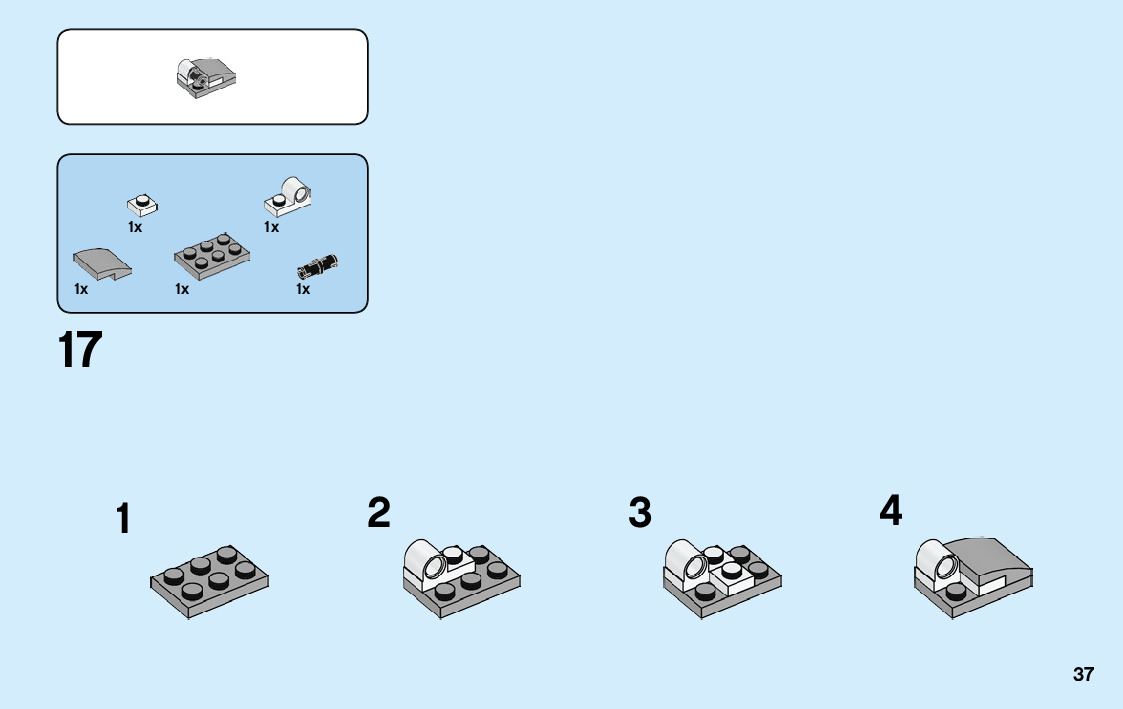 1x
1x
1x
1x
1x

17

1
2
3
4

37