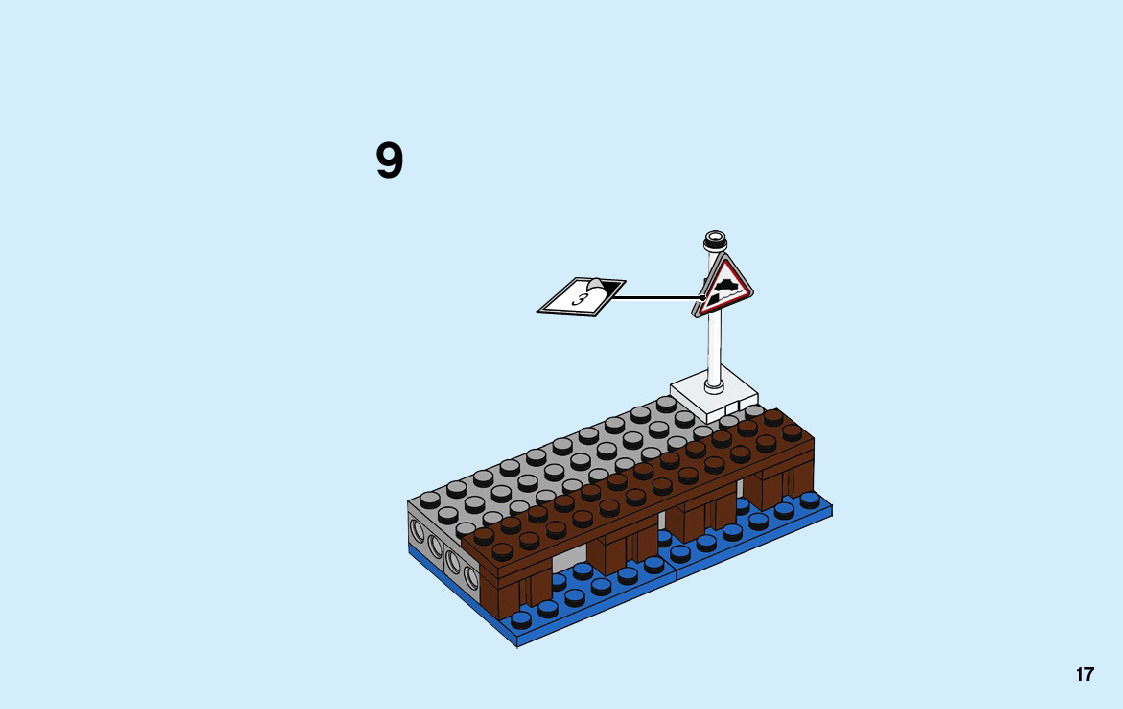 9

3

17