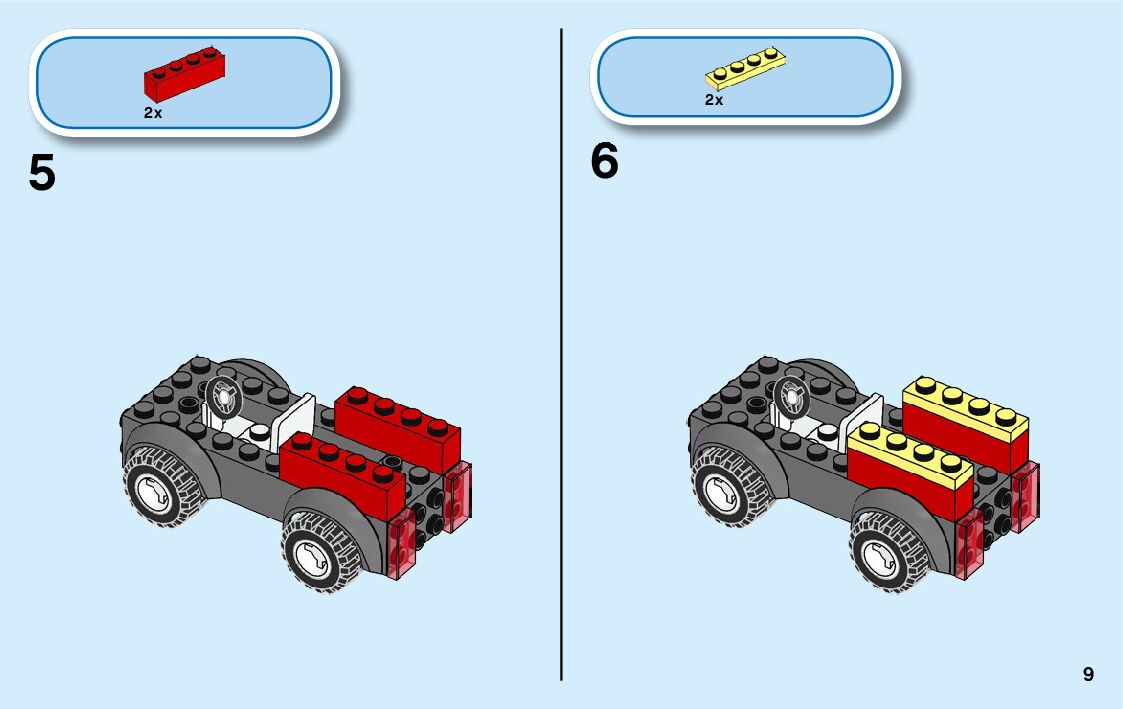 2x

5

2x

6

9