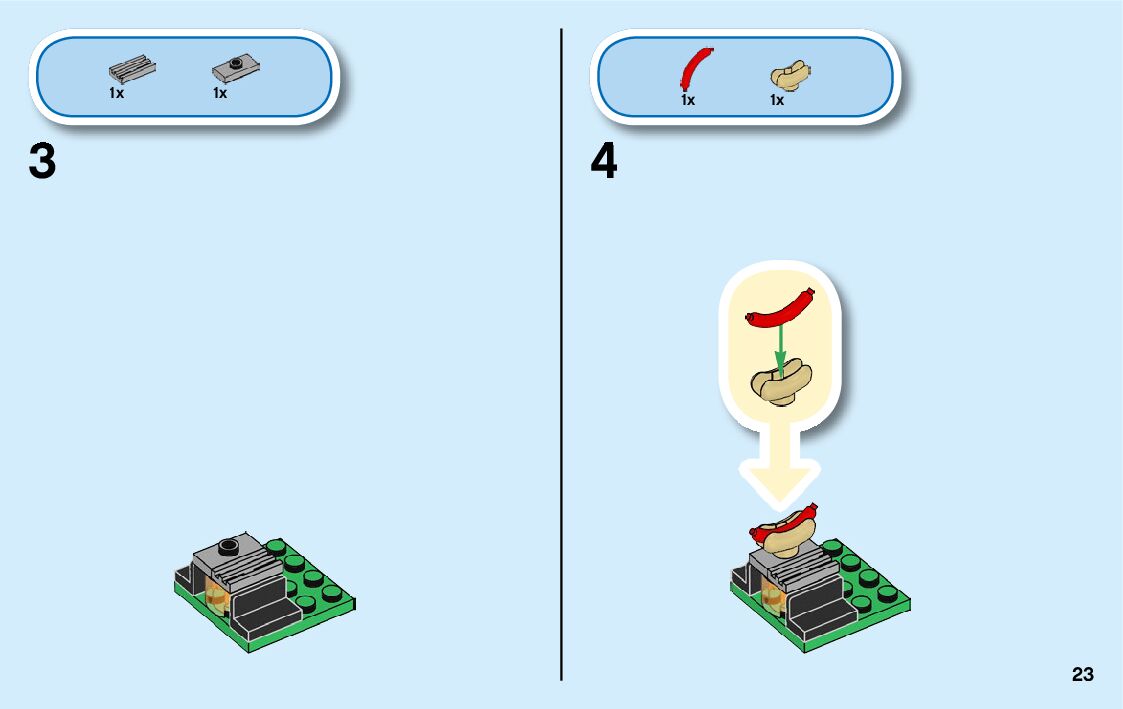 1x 1x

3

1x 1x

4

23