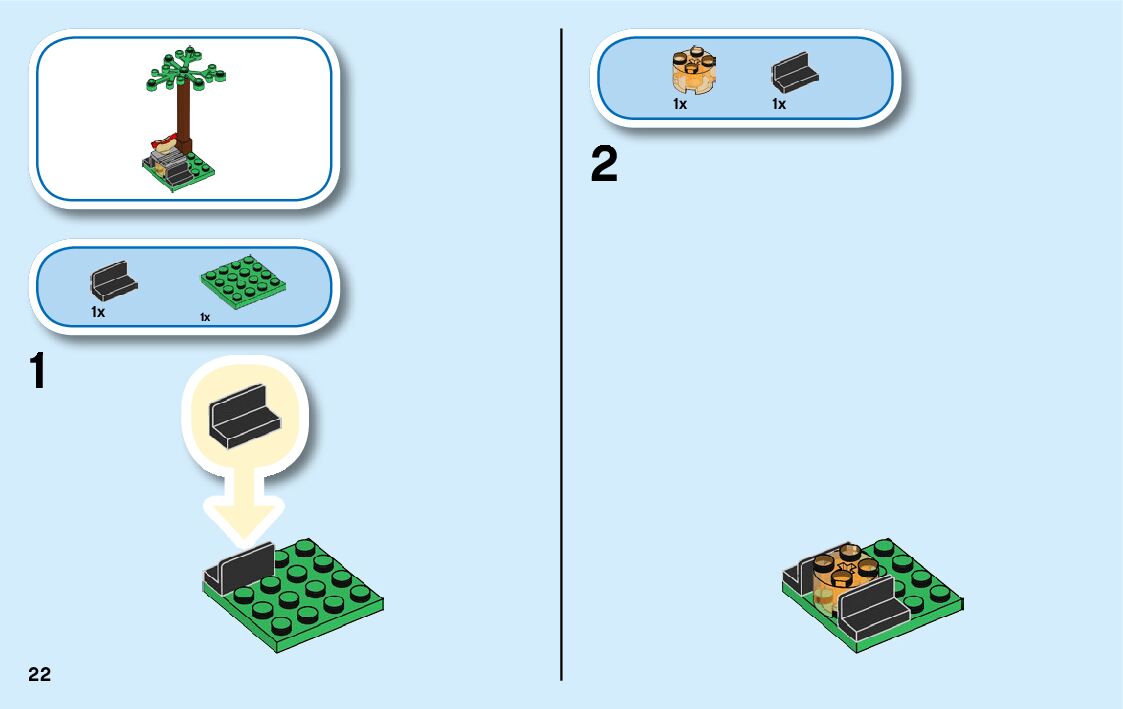 1x
1x

1

22

1x
1x

2