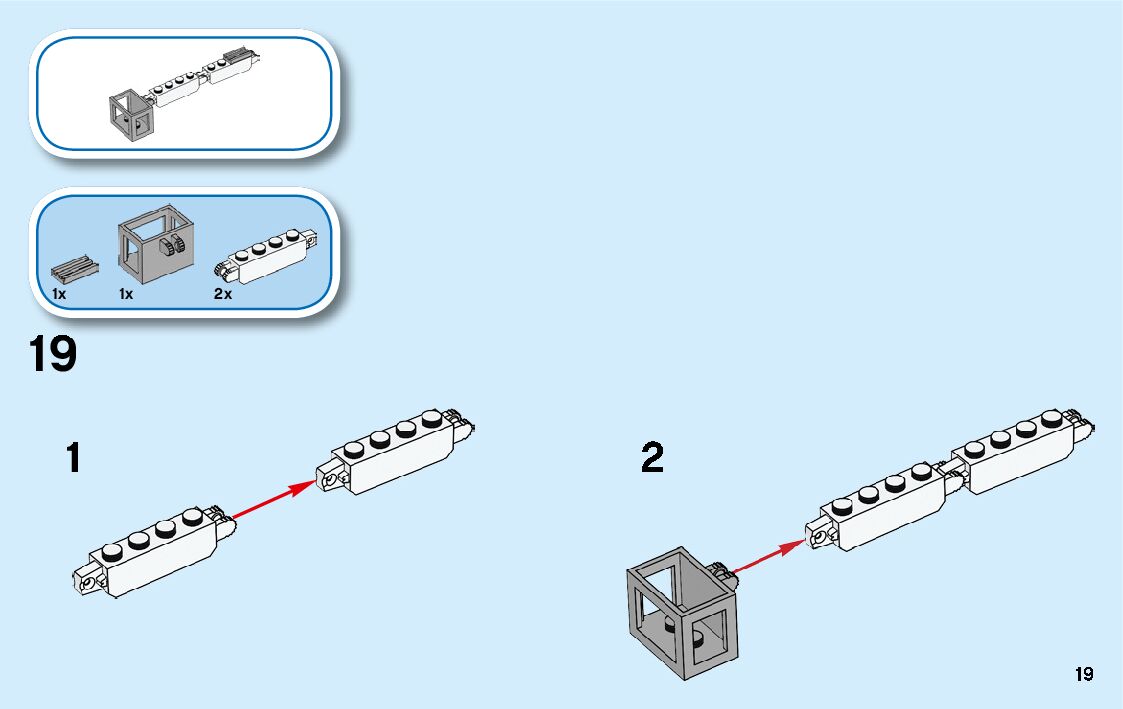 1x 1x 2x

19

1

2

19