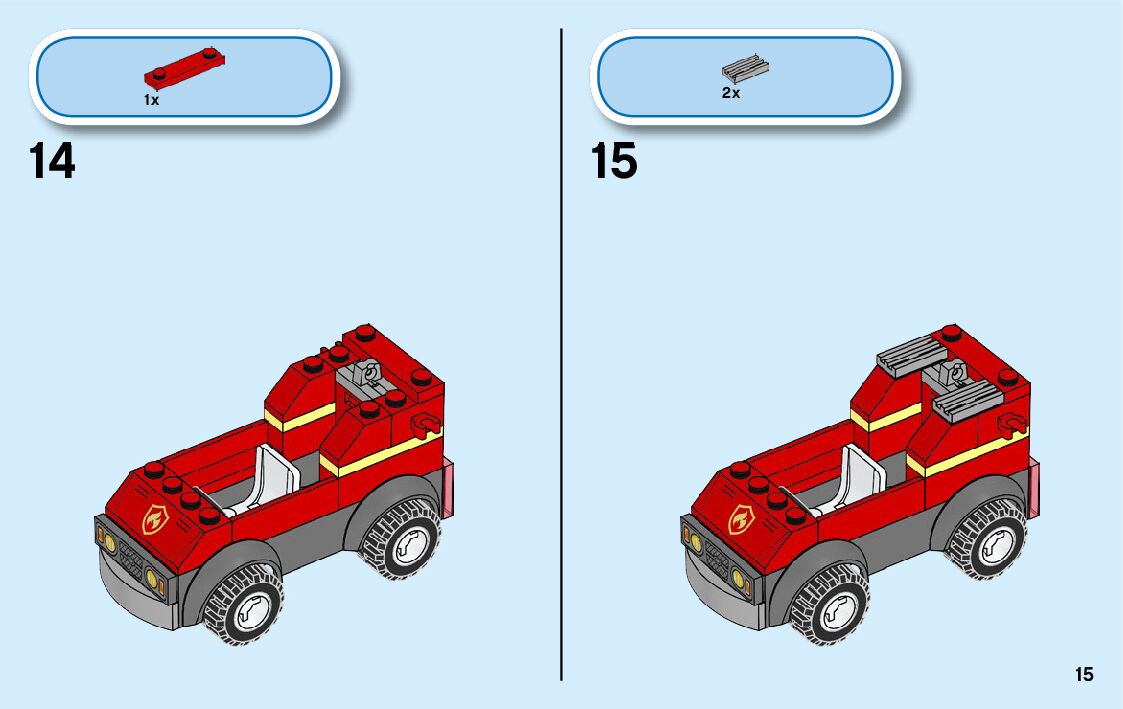 1x

14

2x

15

15