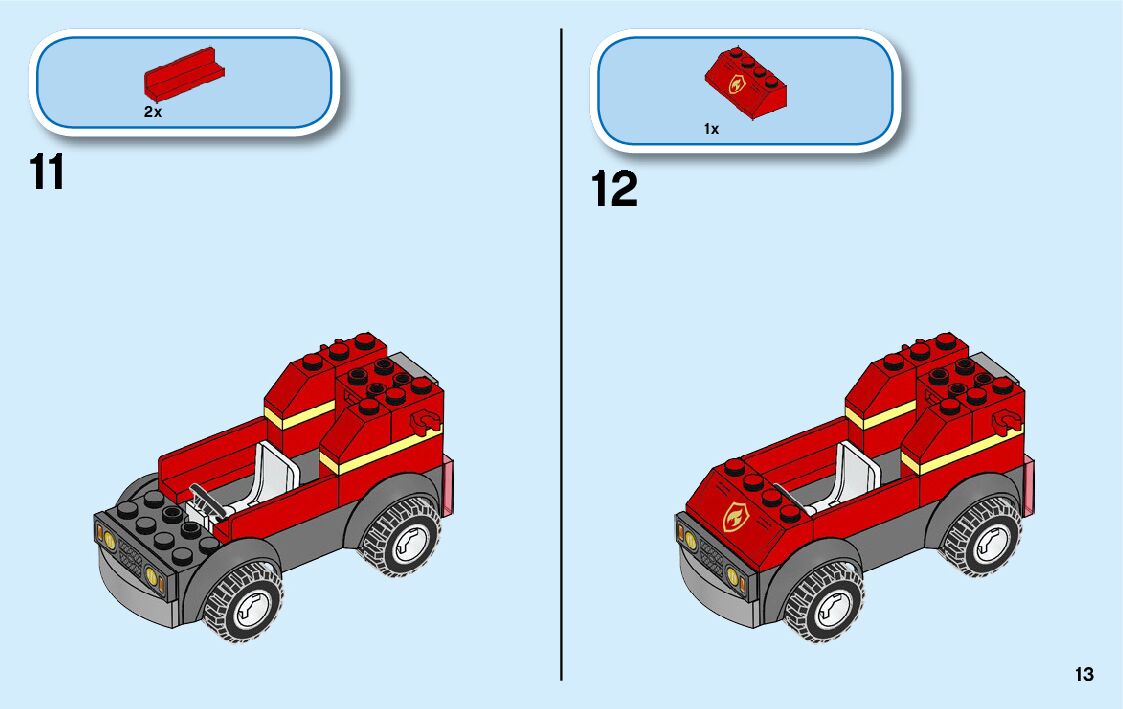 2x

11

1x

12

13