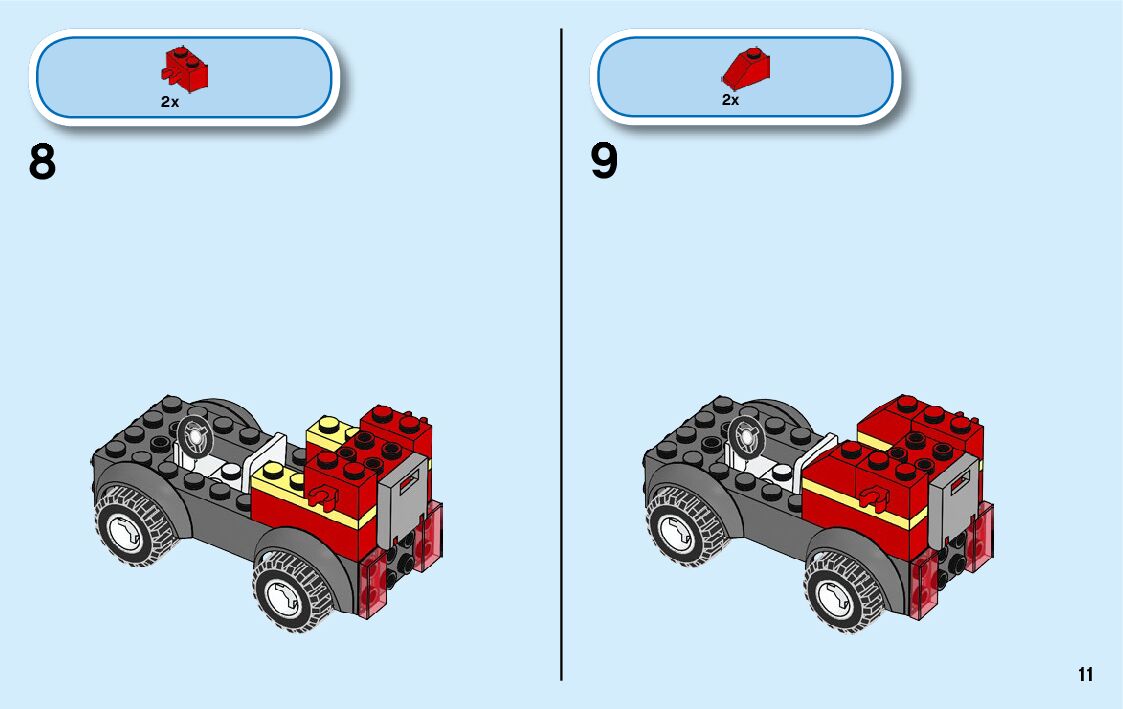 2x

8

2x

9

11