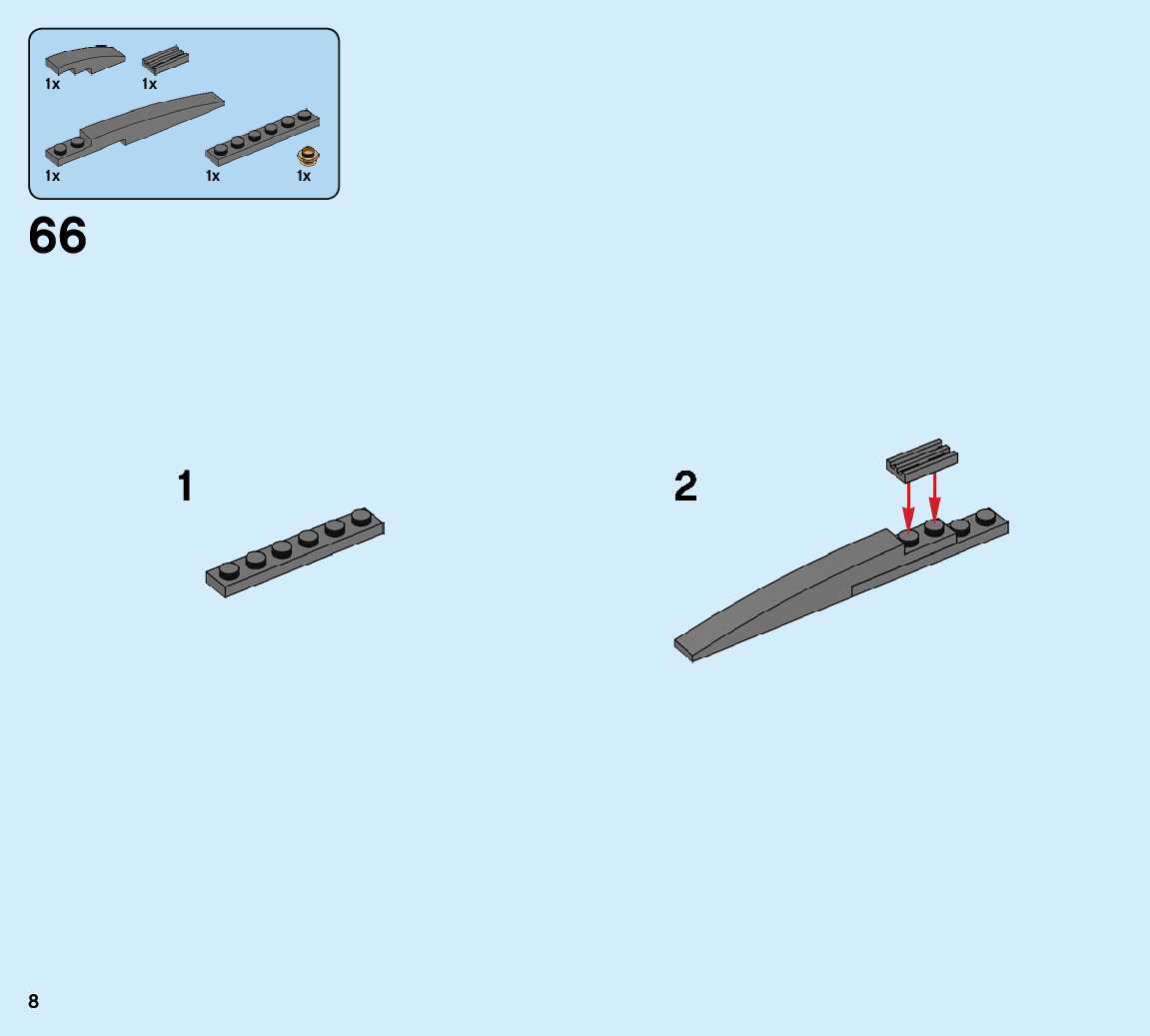 1x 1x
1x 1x 1x

66

1

2

8