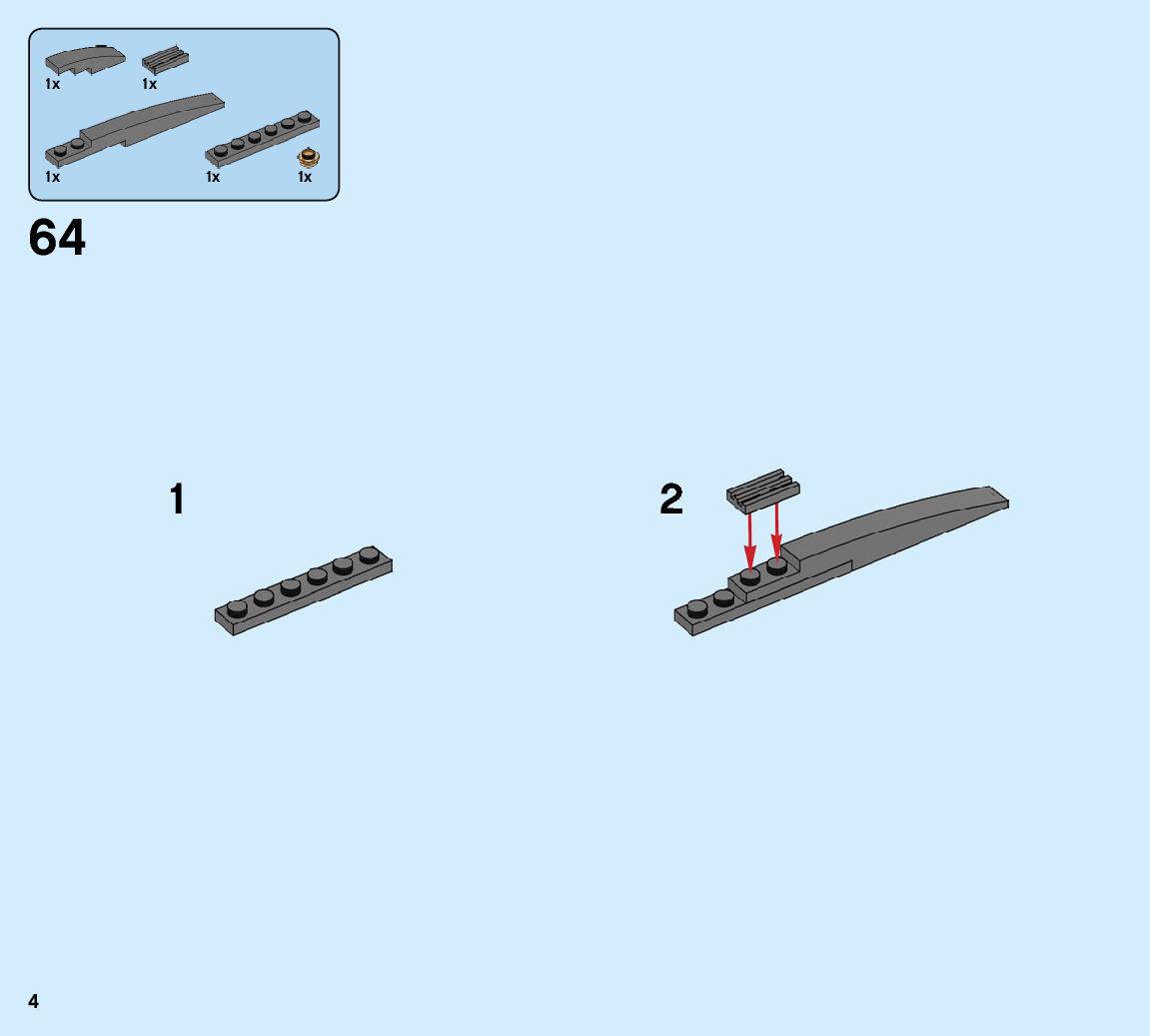 1x 1x
1x 1x 1x

64

1

2

4