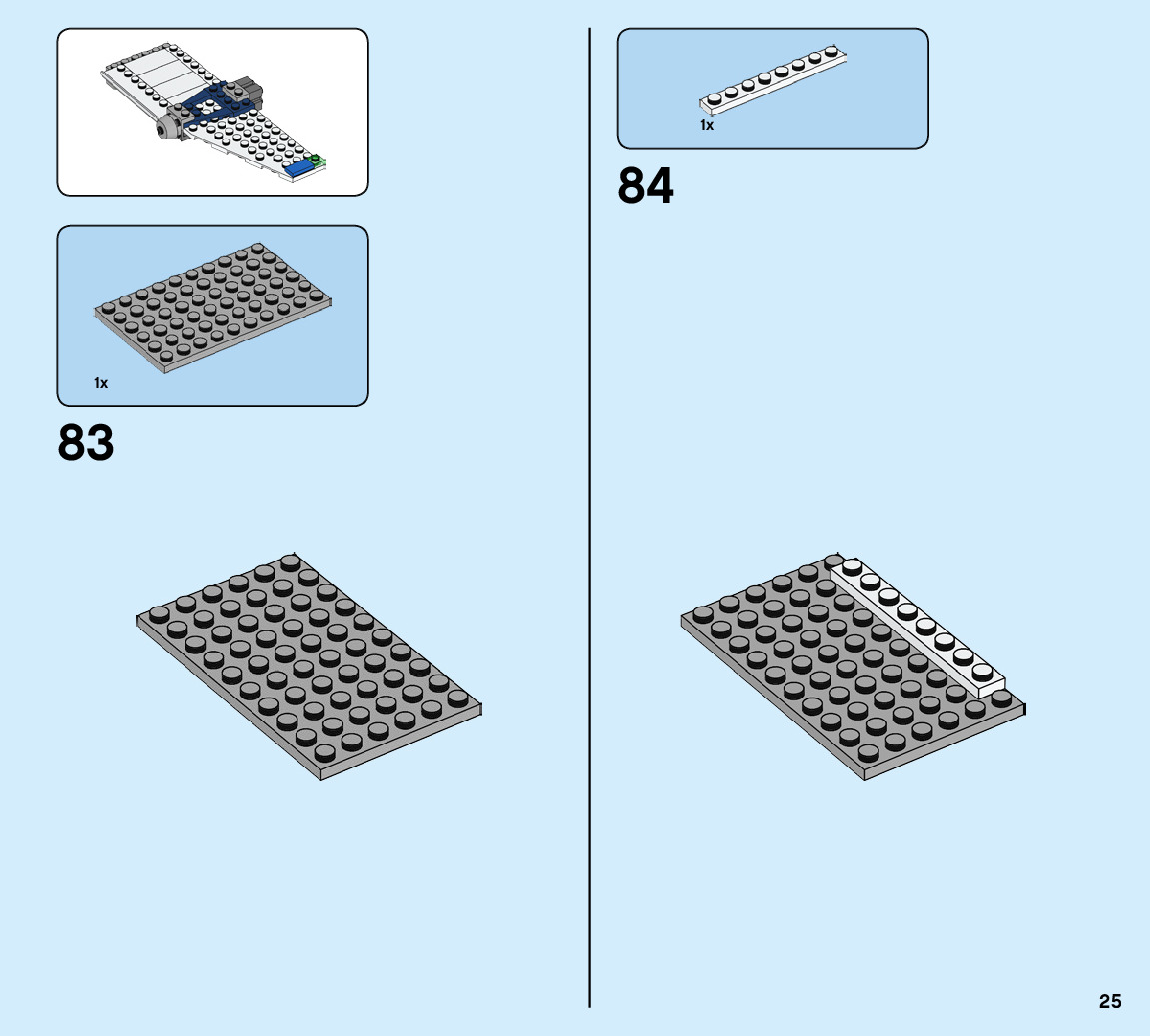 1x

83

1x

84

25