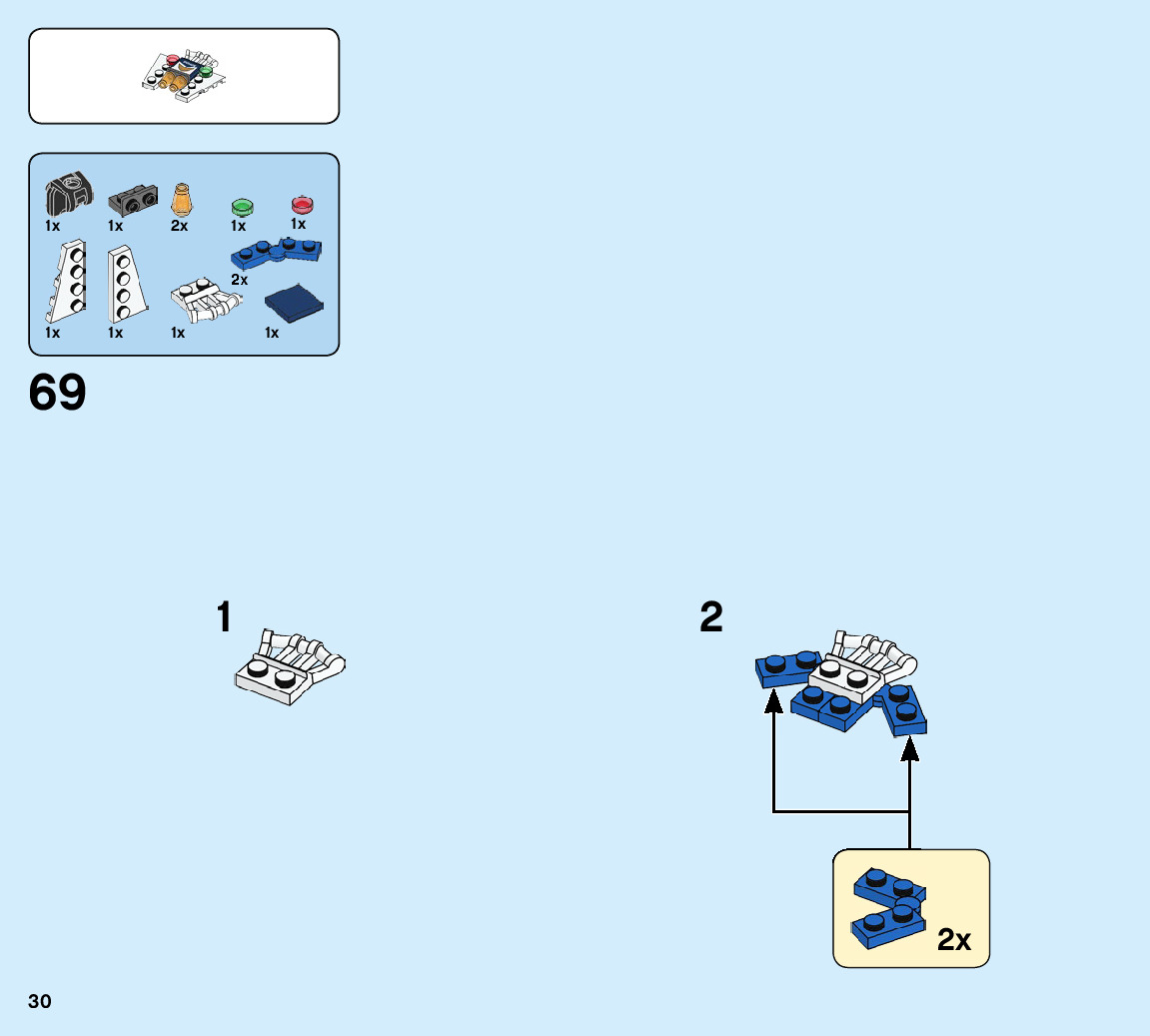 1x 1x 2x 1x 1x
2x
1x 1x 1x 1x

69

1

2

2x

30