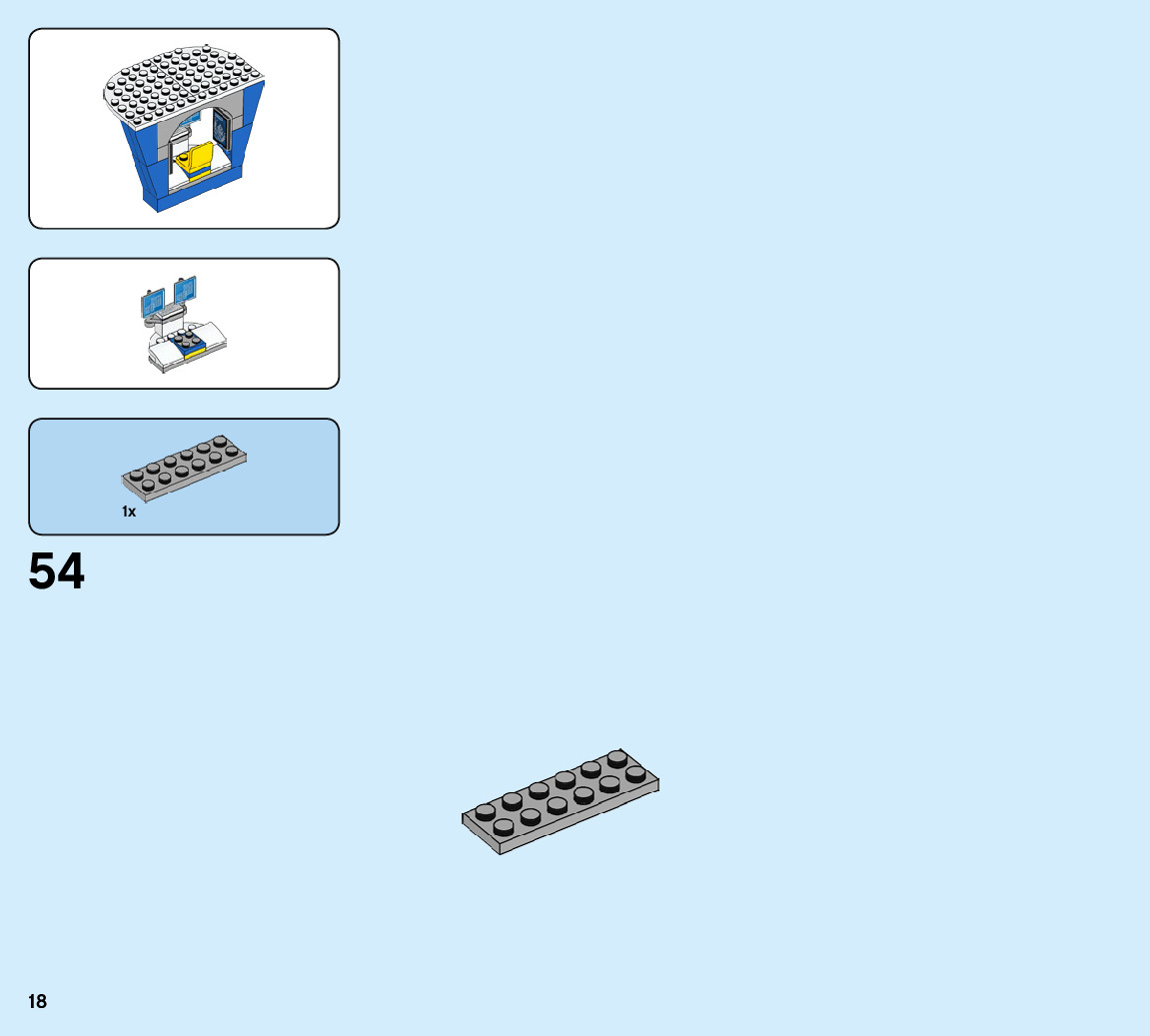 1x

54

18