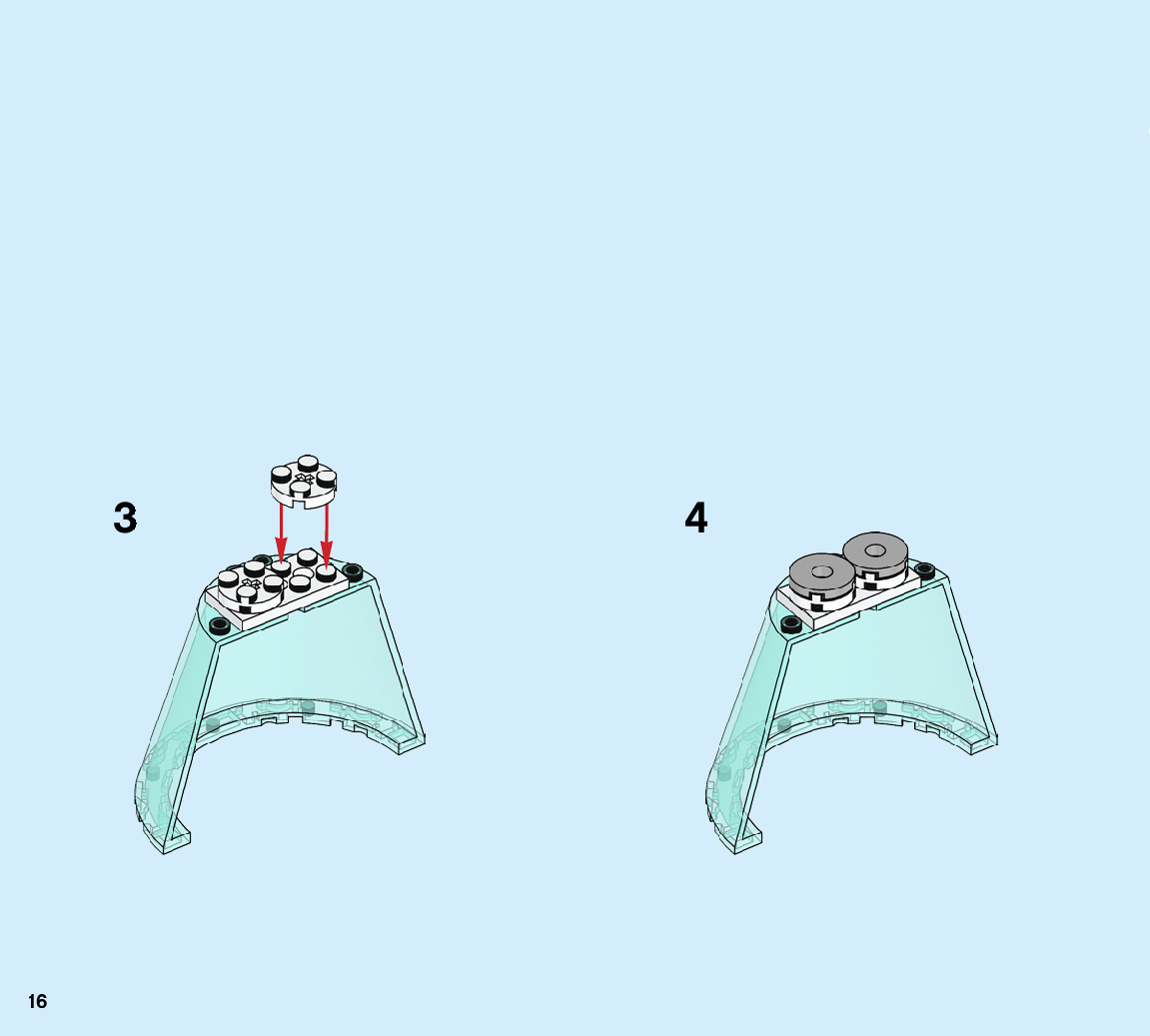 3

4

16