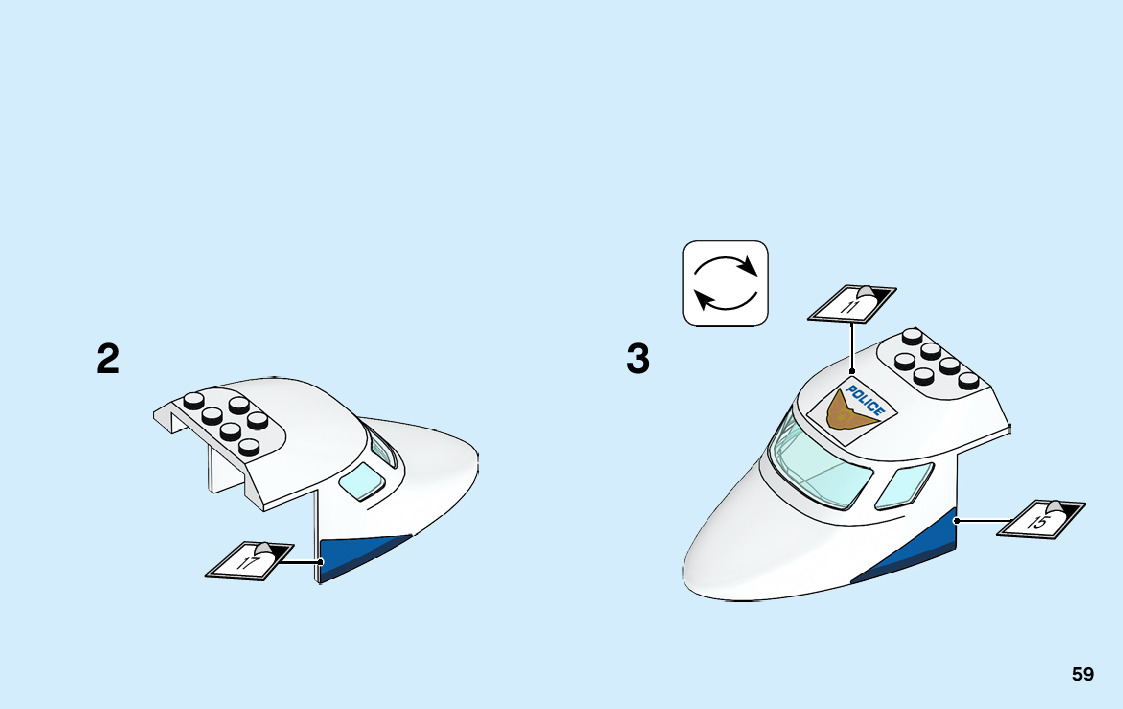 2

17

3

11

POLICE

15

59