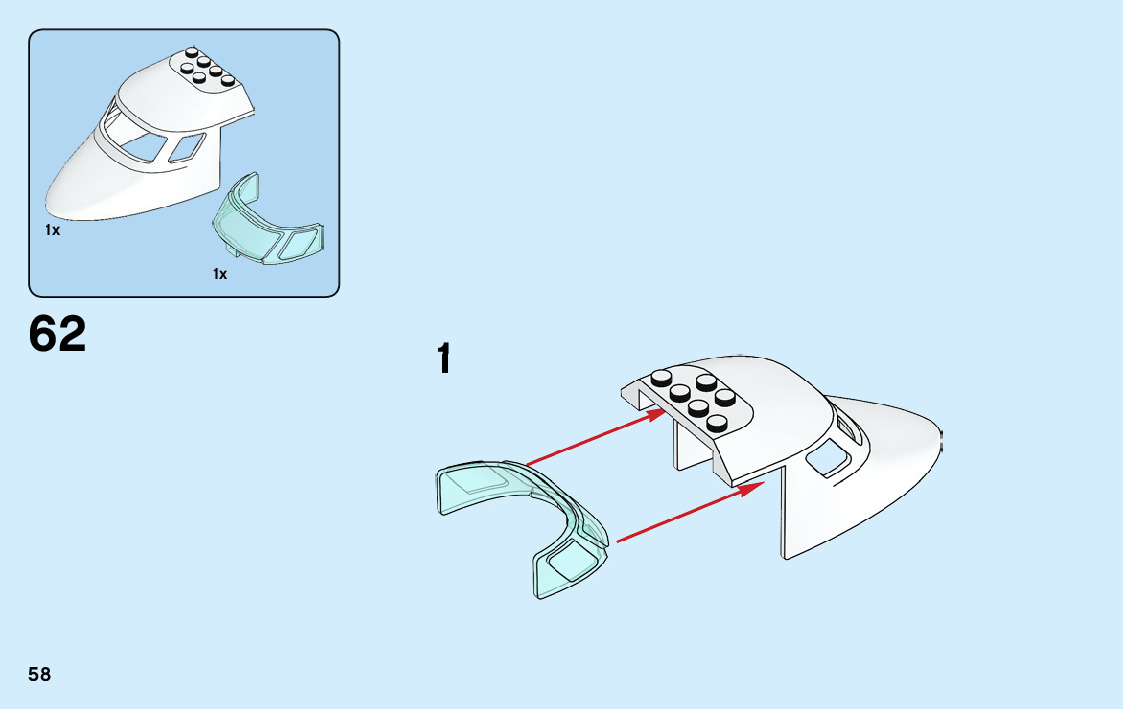 1x

1x

62

1

58